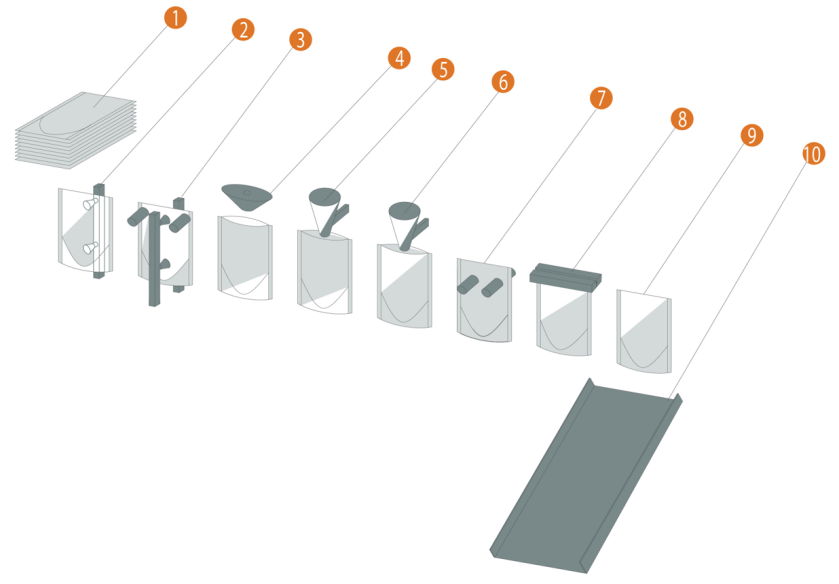 1
2
3
4
5
6
7
8
9
10